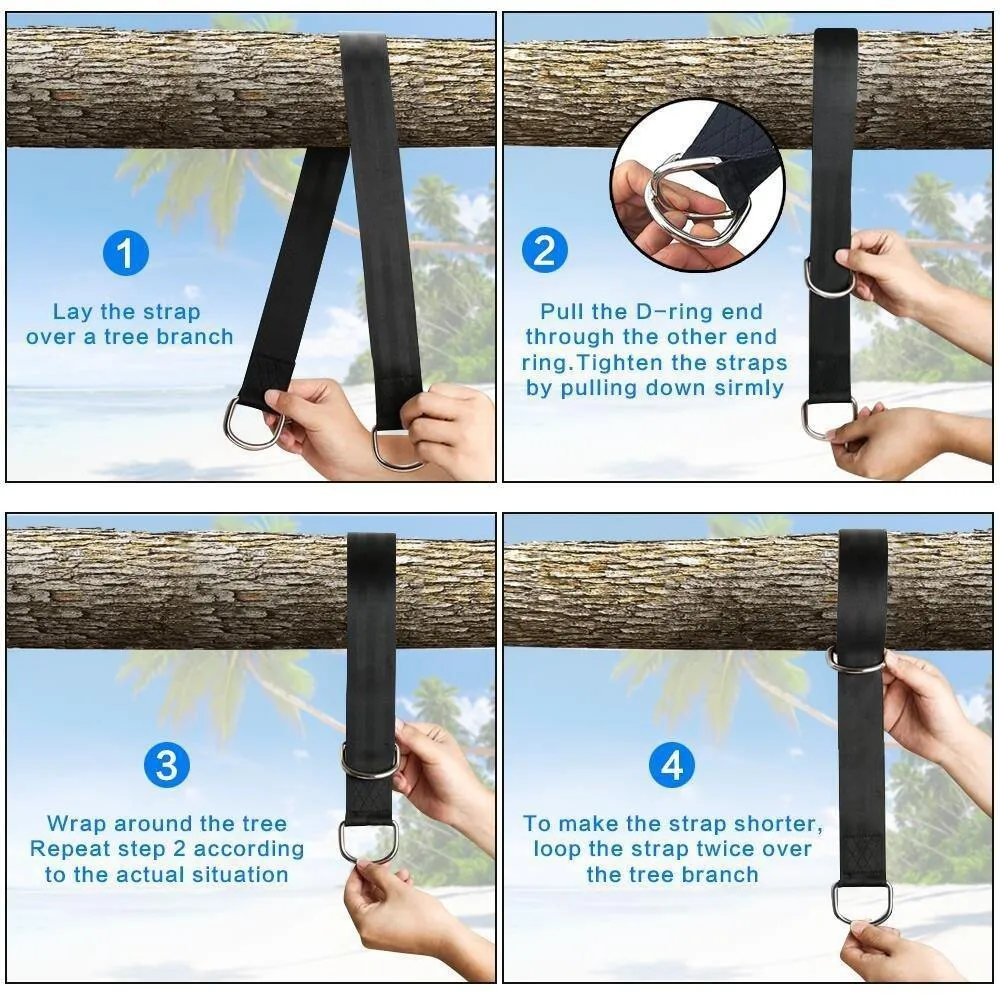 1

Lay the strap over a tree branch

2

Pull the D-ring end through the other end ring.Tighten the straps by pulling down sirmly

3

Wrap around the tree Repeat step 2 according to the actual situation

4

To make the strap shorter, loop the strap twice over the tree branch