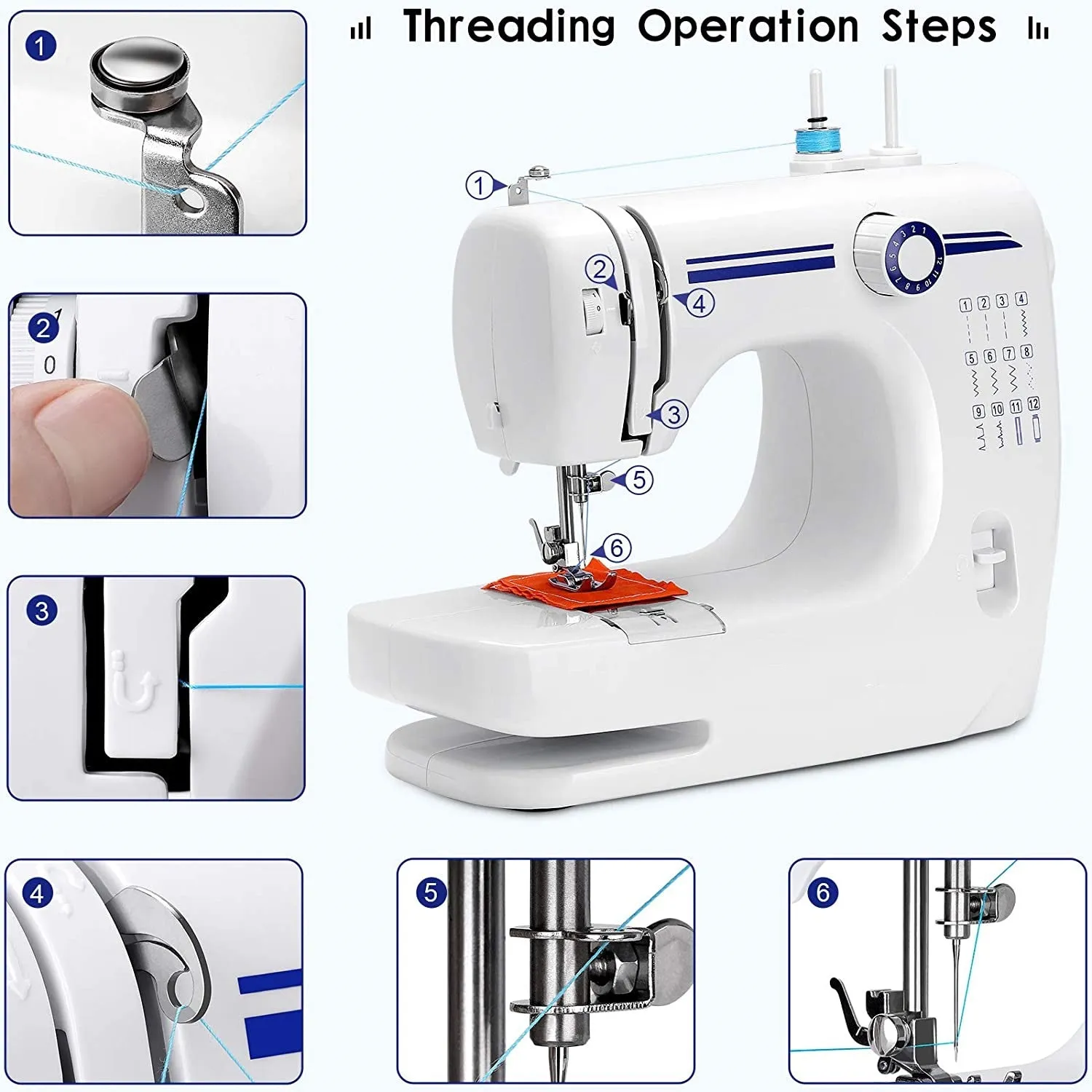 Threading Operation Steps

1

2

0

3

4

5

6

1
2
4
3
5
6

1 2 3 4
5 6 7 8
9 10 11 12