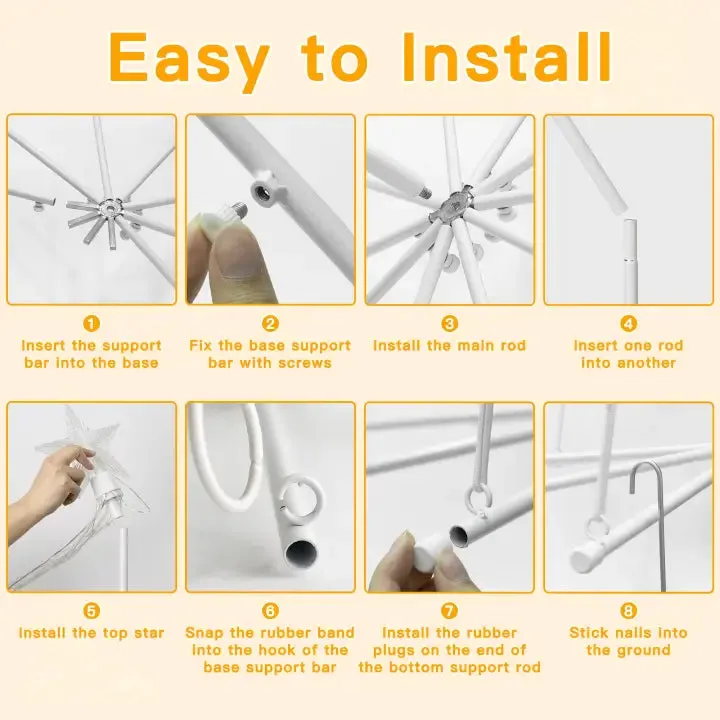 Easy to Install

1
Insert the support bar into the base

2
Fix the base support bar with screws

3
Install the main rod

4
Insert one rod into another

5
Install the top star

6
Snap the rubber band into the hook of the base support bar

7
Install the rubber plugs on the end of the bottom support rod

8
Stick nails into the ground